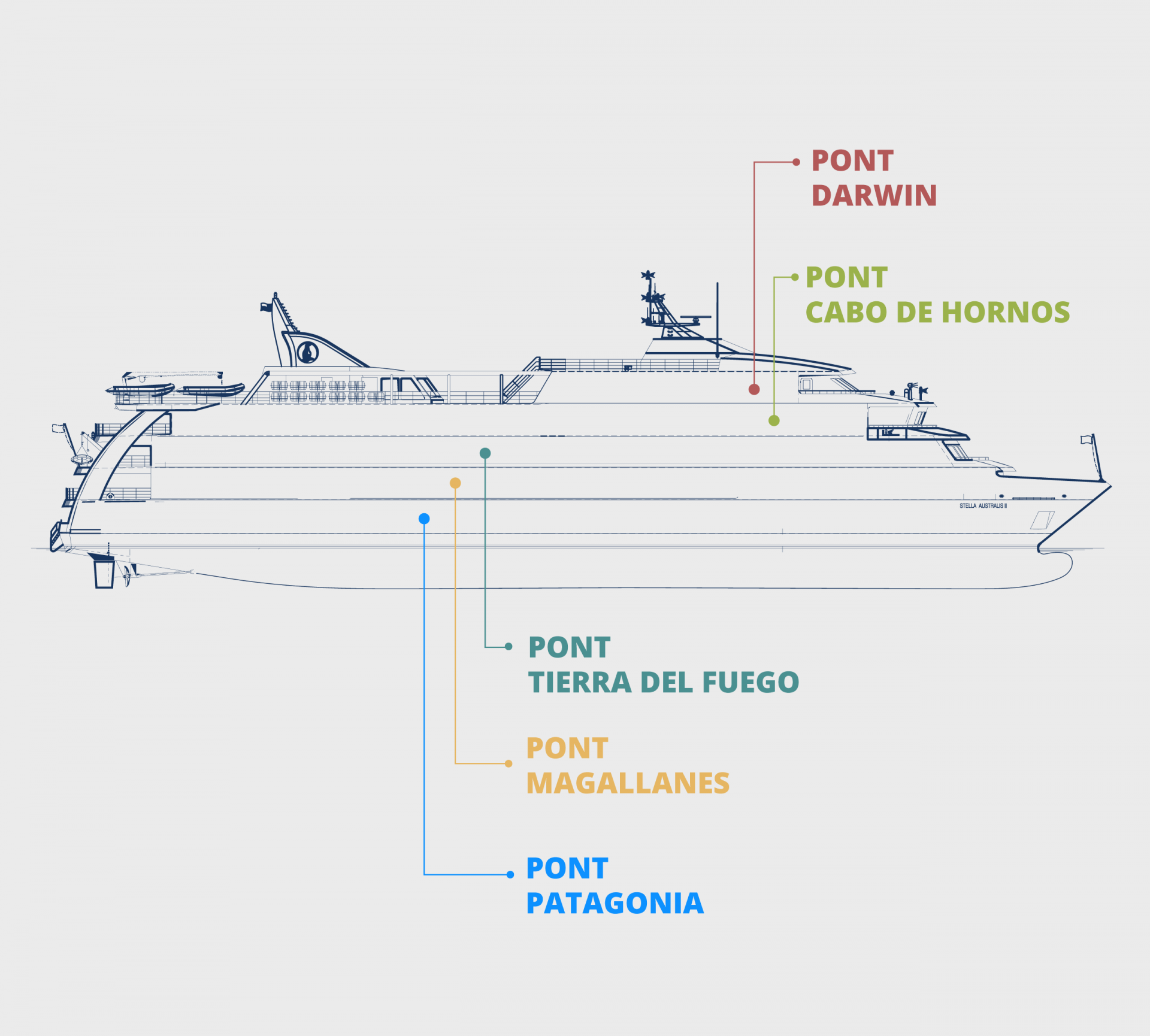 PONT
DARWIN

PONT
CABO DE HORNOS

STELLA AUSTRALIS II

PONT
TIERRA DEL FUEGO

PONT
MAGALLANES

PONT
PATAGONIA